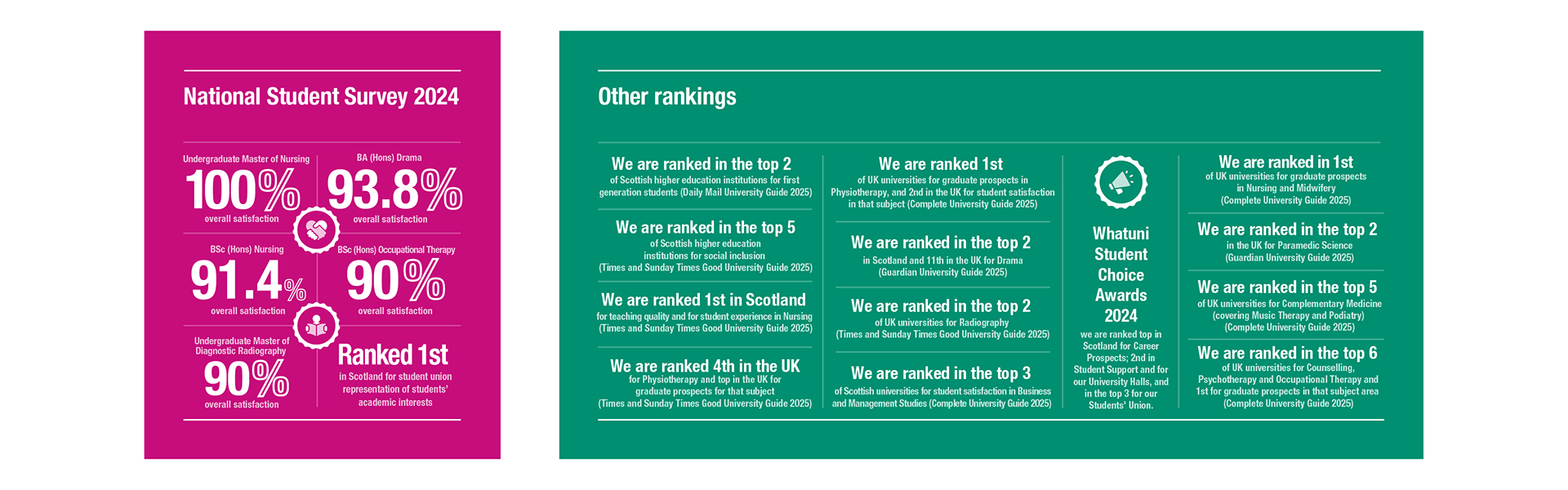 National Student Survey 2024

Undergraduate Master of Nursing
100%
overall satisfaction

BA (Hons) Drama
93.8%
overall satisfaction

BSc (Hons) Nursing
91.4%
overall satisfaction

BSc (Hons) Occupational Therapy
90%
overall satisfaction

Undergraduate Master of Diagnostic Radiography
90%
overall satisfaction

Ranked 1st
in Scotland for student union representation of students' academic interests

Other rankings

We are ranked in the top 2
of Scottish higher education institutions for first generation students (Daily Mail University Guide 2025)

We are ranked in the top 5
of Scottish higher education institutions for social inclusion (Times and Sunday Times Good University Guide 2025)

We are ranked 1st in Scotland
for teaching quality and for student experience in Nursing (Times and Sunday Times Good University Guide 2025)

We are ranked 4th in the UK
for Physiotherapy and top in the UK for graduate prospects for that subject (Times and Sunday Times Good University Guide 2025)

We are ranked 1st
of UK universities for graduate prospects in Physiotherapy, and 2nd in the UK for student satisfaction in that subject (Complete University Guide 2025)

We are ranked in the top 2
in Scotland and 11th in the UK for Drama (Guardian University Guide 2025)

We are ranked in the top 2
of UK universities for Radiography (Times and Sunday Times Good University Guide 2025)

We are ranked in the top 3
of Scottish universities for student satisfaction in Business and Management Studies (Complete University Guide 2025)

Whatuni Student Choice Awards 2024
we are ranked top in Scotland for Career Prospects; 2nd in Student Support and for our University Halls, and in the top 3 for our Students' Union.

We are ranked in 1st
of UK universities for graduate prospects in Nursing and Midwifery (Complete University Guide 2025)

We are ranked in the top 2
in the UK for Paramedic Science (Guardian University Guide 2025)

We are ranked in the top 5
of UK universities for Complementary Medicine (covering Music Therapy and Podiatry) (Complete University Guide 2025)

We are ranked in the top 6
of UK universities for Counselling, Psychotherapy and Occupational Therapy and 1st for graduate prospects in that subject area (Complete University Guide 2025)