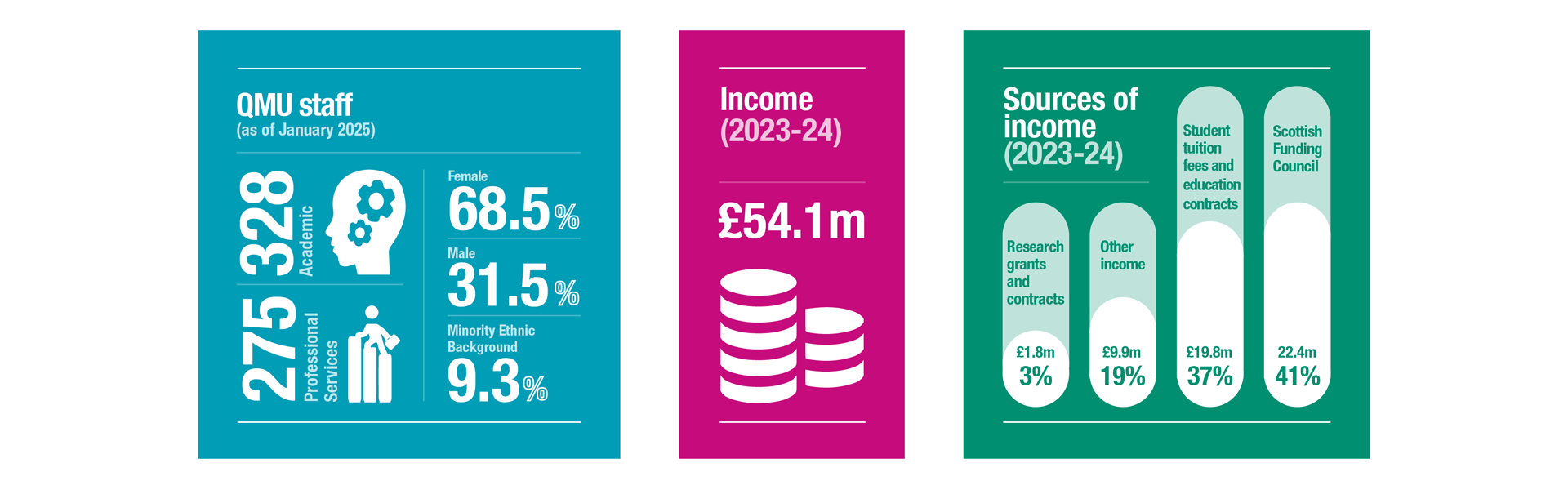 QMU staff
(as of January 2025)

328 Academic

275 Professional Services

Female
68.5%

Male
31.5%

Minority Ethnic Background
9.3%

Income
(2023-24)

£54.1m

Sources of income
(2023-24)

Research grants and contracts
£1.8m
3%

Other income
£9.9m
19%

Student tuition fees and education contracts
£19.8m
37%

Scottish Funding Council
22.4m
41%