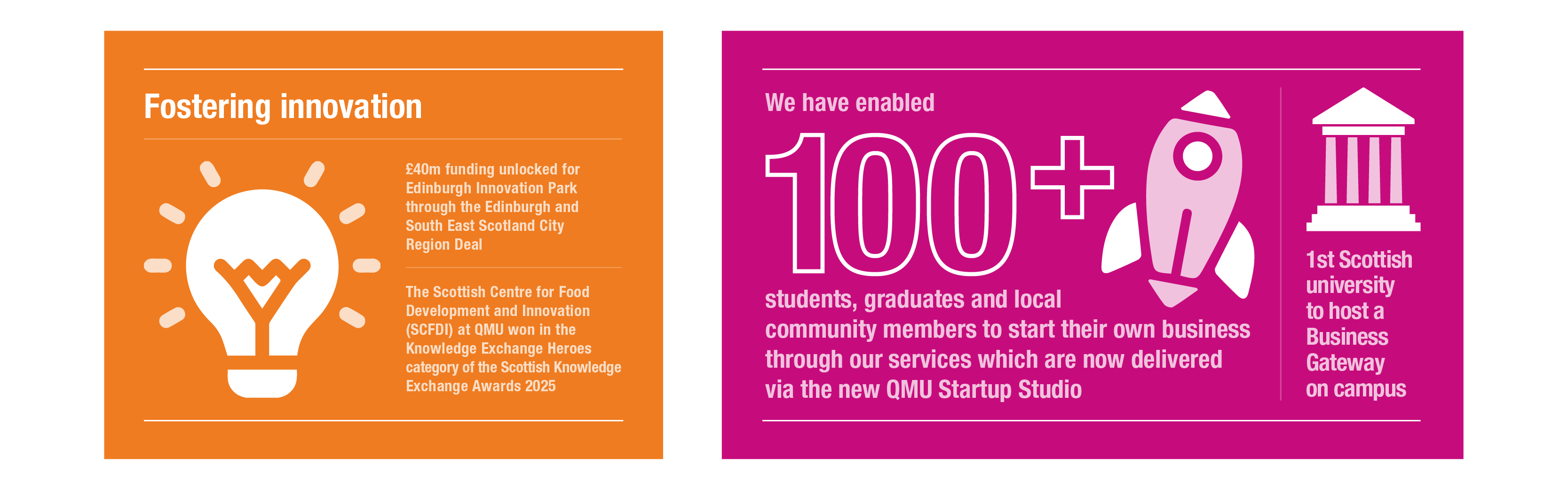 Fostering innovation

£40m funding unlocked for Edinburgh Innovation Park through the Edinburgh and South East Scotland City Region Deal

The Scottish Centre for Food Development and Innovation (SCFDI) at QMU won in the Knowledge Exchange Heroes category of the Scottish Knowledge Exchange Awards 2025

We have enabled

100+

students, graduates and local community members to start their own business through our services which are now delivered via the new QMU Startup Studio

1st Scottish university to host a Business Gateway on campus